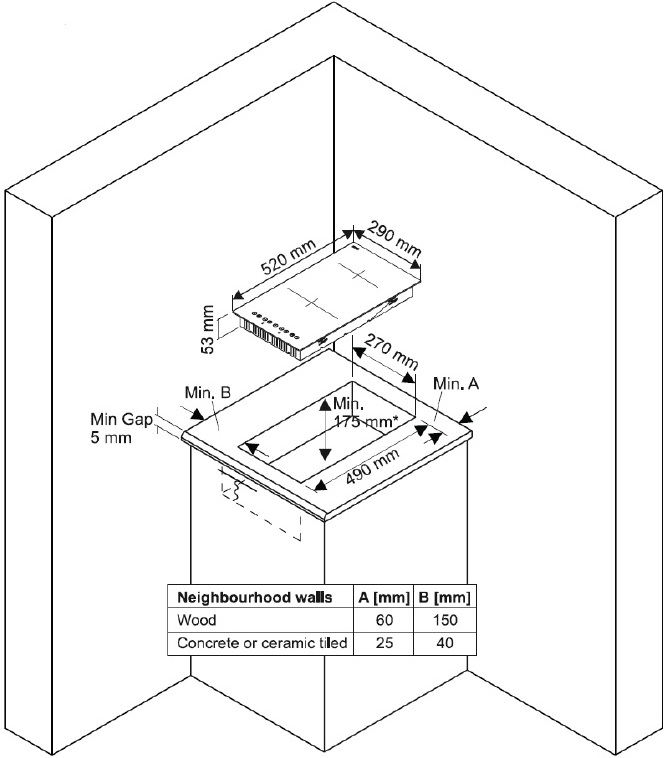 520 mm

290 mm

53 mm

270 mm

Min. B

Min. A

Min Gap 5 mm

Min. 175 mm*

490 mm

| Neighbourhood walls | A [mm] | B [mm] |
|---|---|---|
| Wood | 60 | 150 |
| Concrete or ceramic tiled | 25 | 40 |