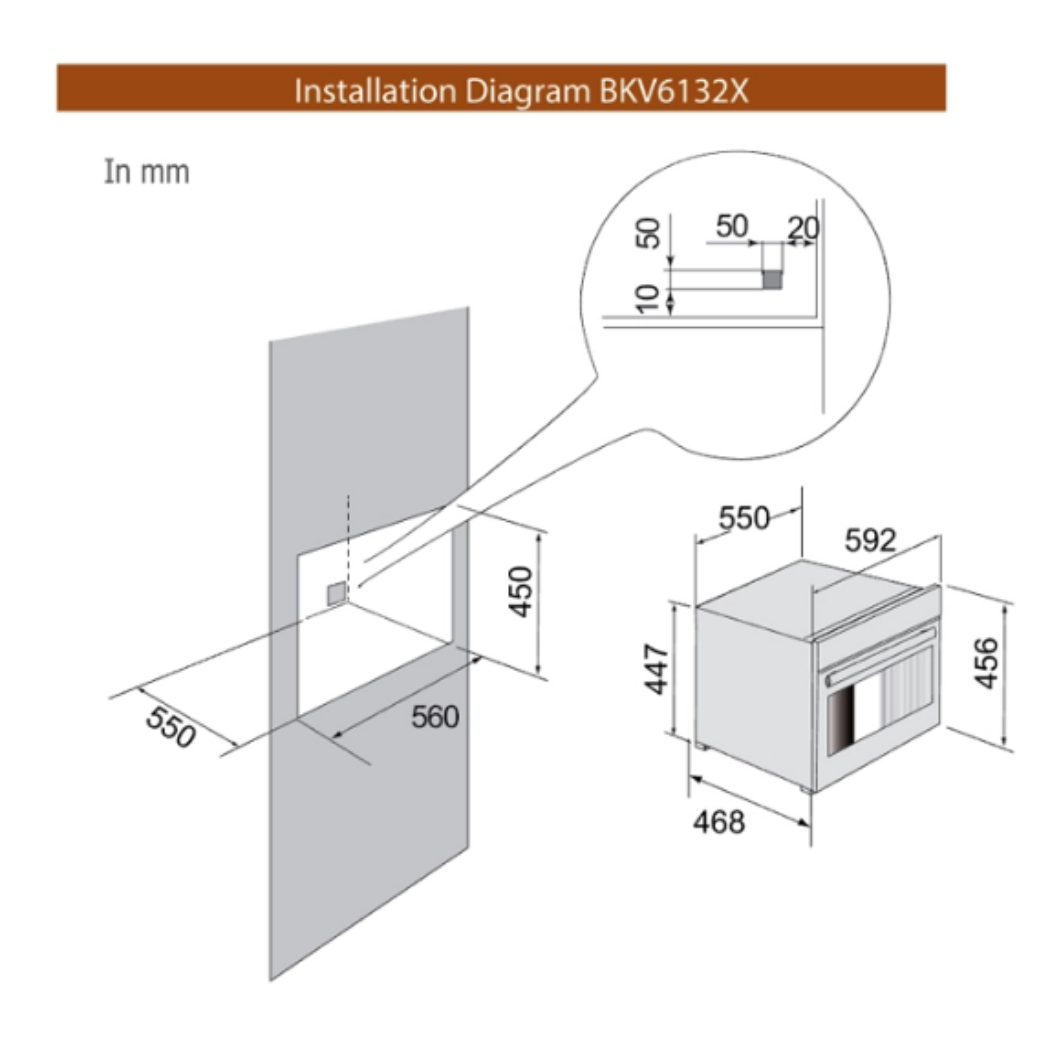 Installation Diagram BKV6132X

In mm

50
50
20
10

450
550
560

550
592
447
456
468