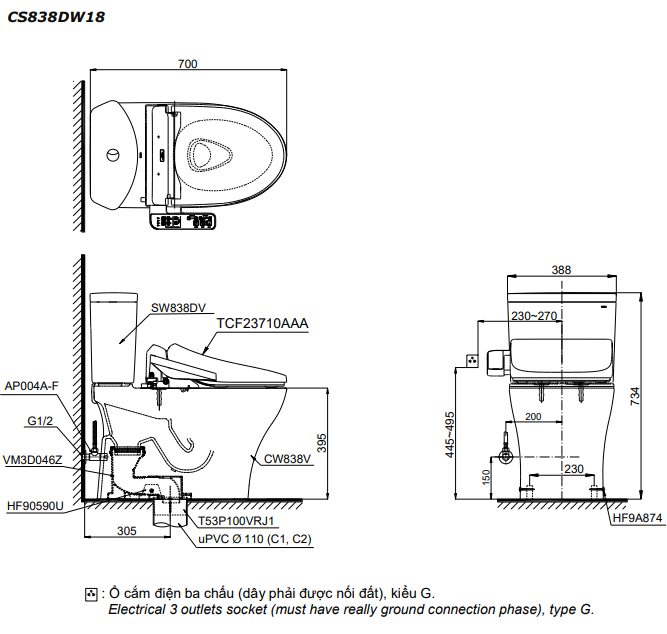 CS838DW18

700

SW838DV
TCF23710AAA
AP004A-F
G1/2
VM3D046Z
HF90590U
CW838V
395
305
T53P100VRJ1
uPVC Ø 110 (C1, C2)

388
230~270
734
445~495
200
150
230
HF9A874

: Ổ cắm điện ba chấu (dây phải được nối đất), kiểu G.
Electrical 3 outlets socket (must have really ground connection phase), type G.