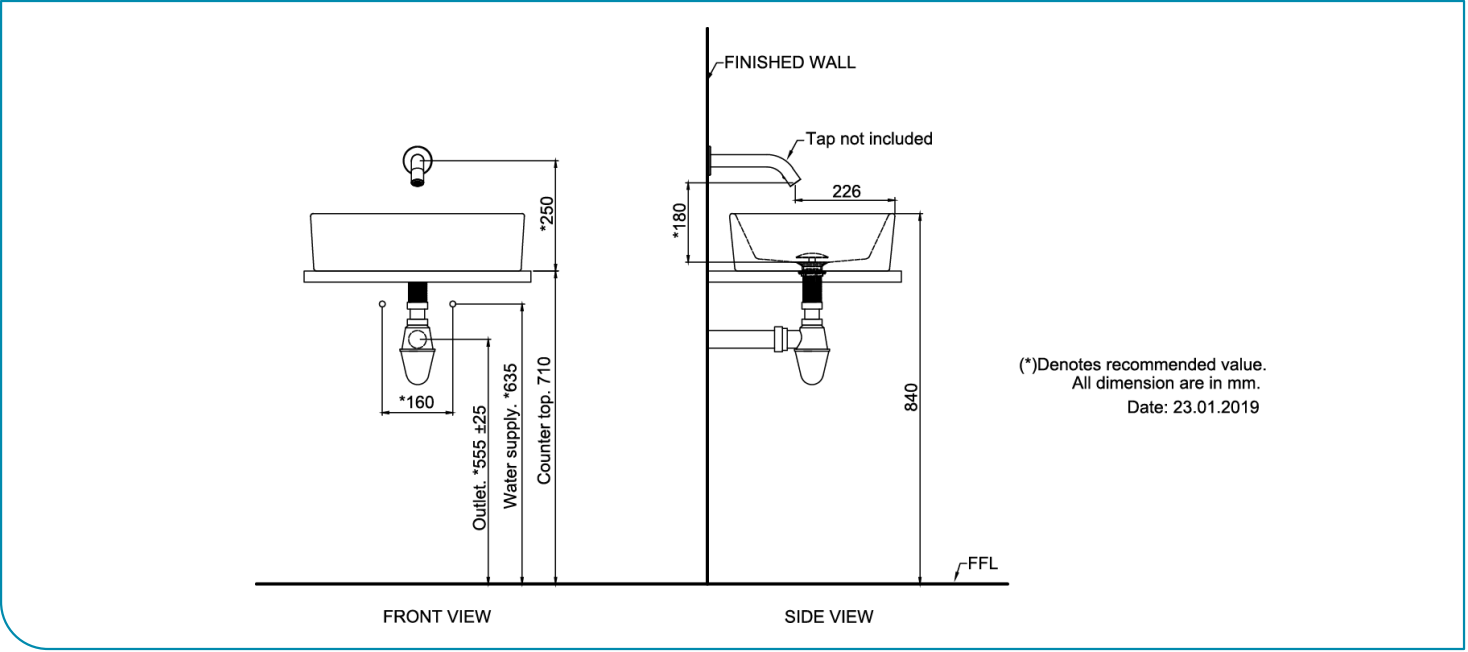 FINISHED WALL

Tap not included

*250

*180

226

*160

Outlet. *555 ±25

Water supply. *635

Counter top. 710

840

(*)Denotes recommended value.
All dimension are in mm.
Date: 23.01.2019

FFL

FRONT VIEW

SIDE VIEW